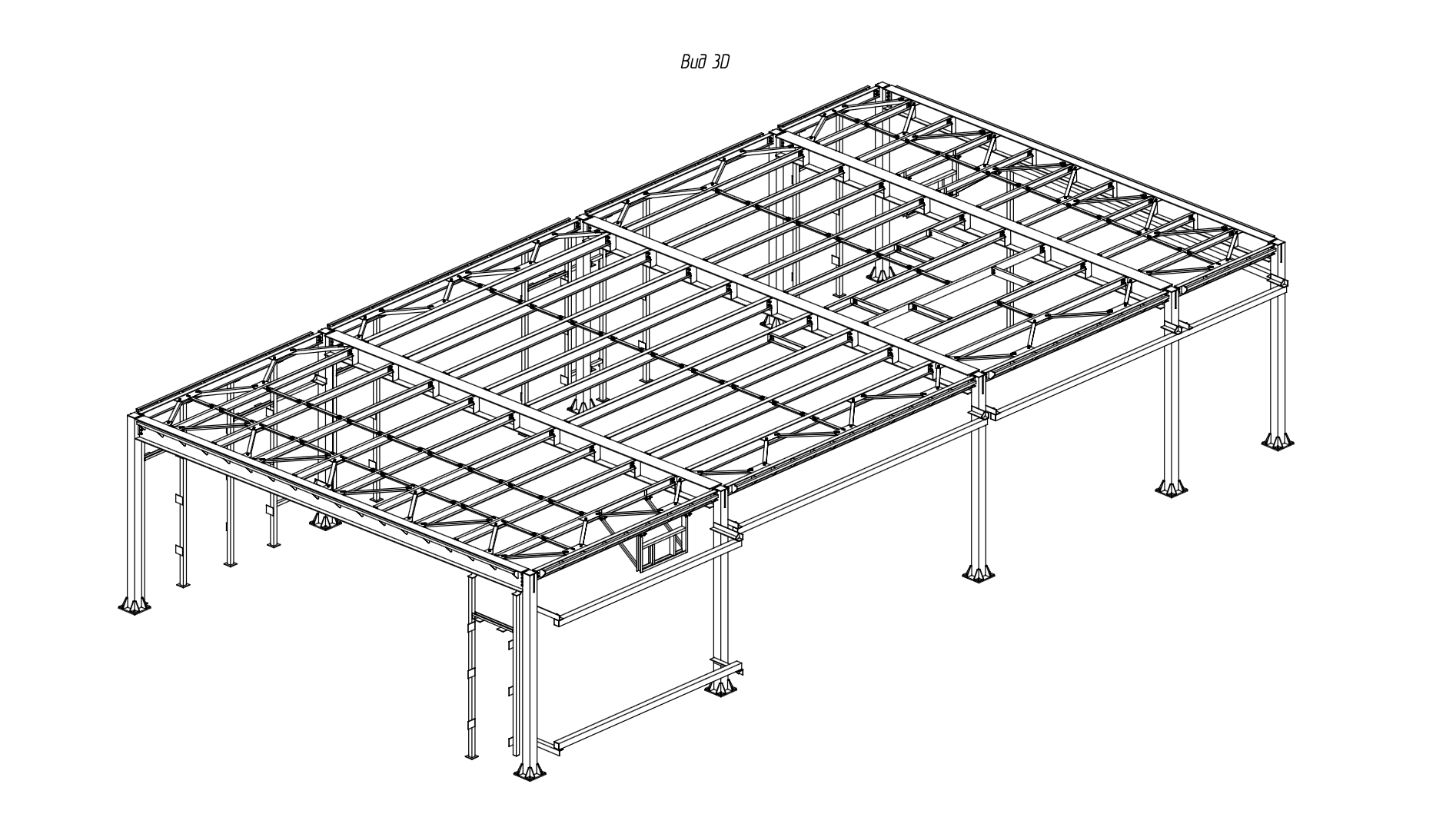 Вид 3D